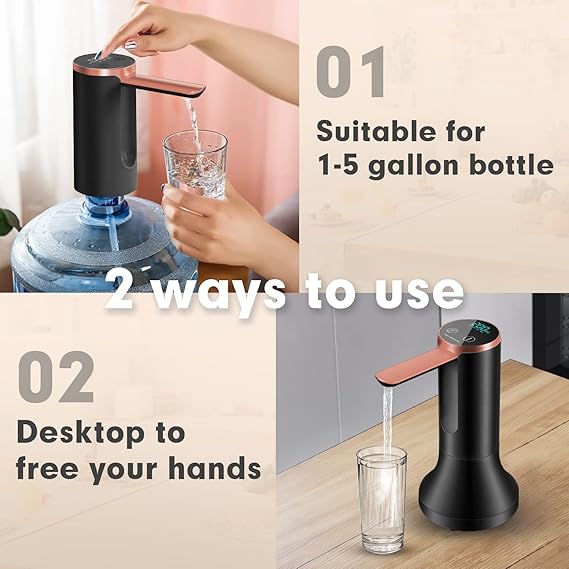 01
Suitable for
1-5 gallon bottle

2 ways to use

02
Desktop to
free your hands