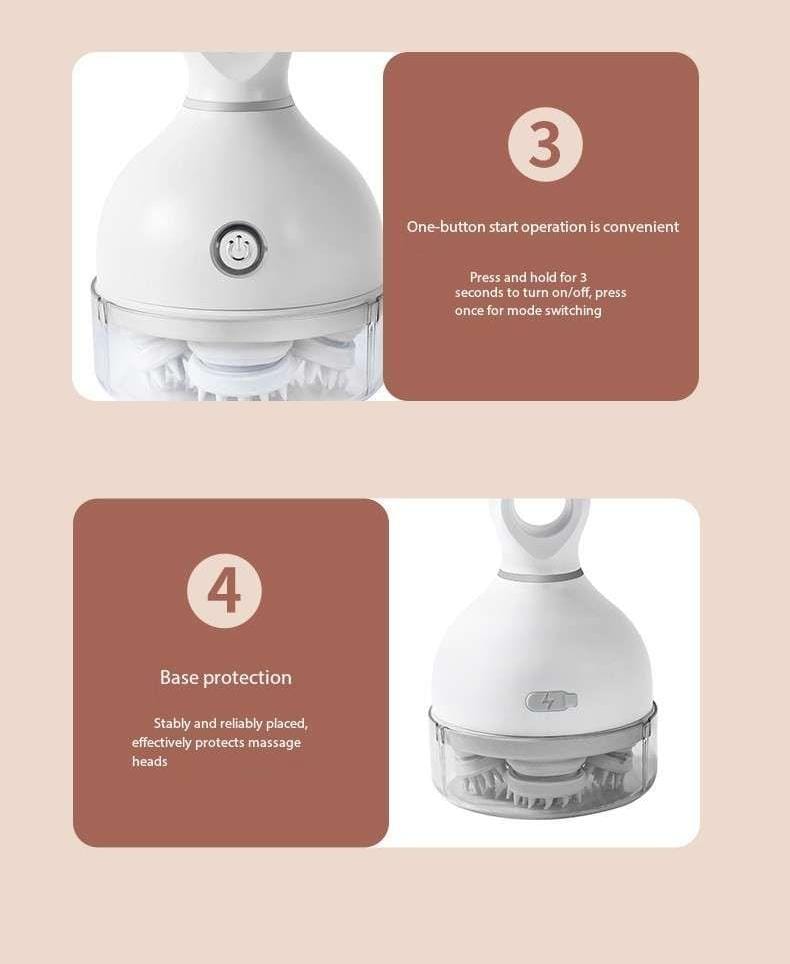 3

One-button start operation is convenient

Press and hold for 3 seconds to turn on/off, press once for mode switching

4

Base protection

Stably and reliably placed, effectively protects massage heads